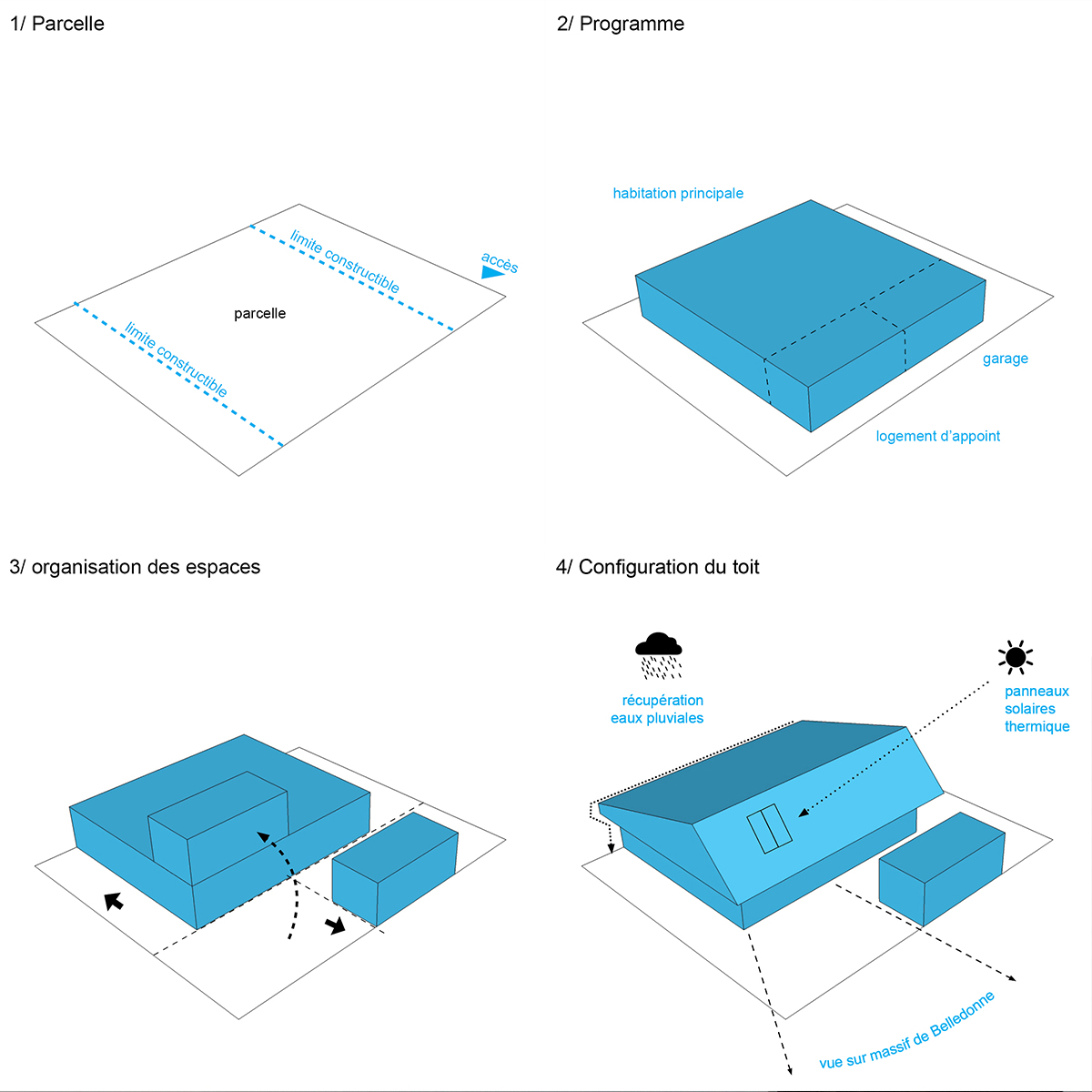 1/ Parcelle

limite constructible

accès

parcelle

limite constructible

2/ Programme

habitation principale

garage

logement d'appoint

3/ organisation des espaces

4/ Configuration du toit

récupération
eaux pluviales

panneaux
solaires
thermique

vue sur massif de Belledonne